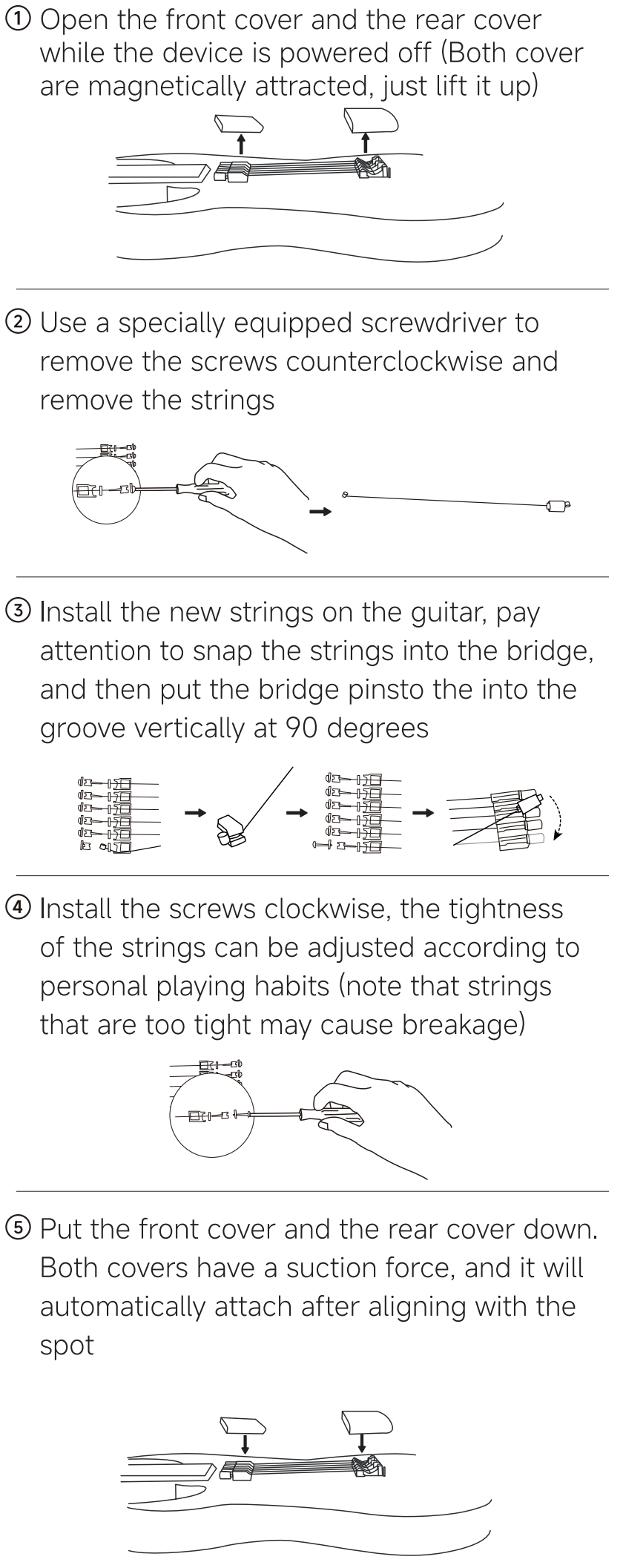 ① Open the front cover and the rear cover while the device is powered off (Both cover are magnetically attracted, just lift it up)

② Use a specially equipped screwdriver to remove the screws counterclockwise and remove the strings

③ Install the new strings on the guitar, pay attention to snap the strings into the bridge, and then put the bridge pinsto the into the groove vertically at 90 degrees

④ Install the screws clockwise, the tightness of the strings can be adjusted according to personal playing habits (note that strings that are too tight may cause breakage)

⑤ Put the front cover and the rear cover down. Both covers have a suction force, and it will automatically attach after aligning with the spot